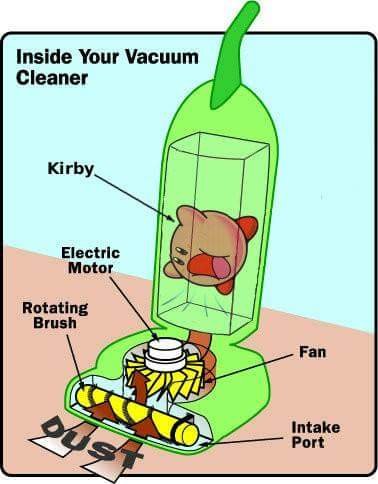 Inside Your Vacuum Cleaner

Kirby

Electric Motor

Rotating Brush

Fan

Intake Port

DUST